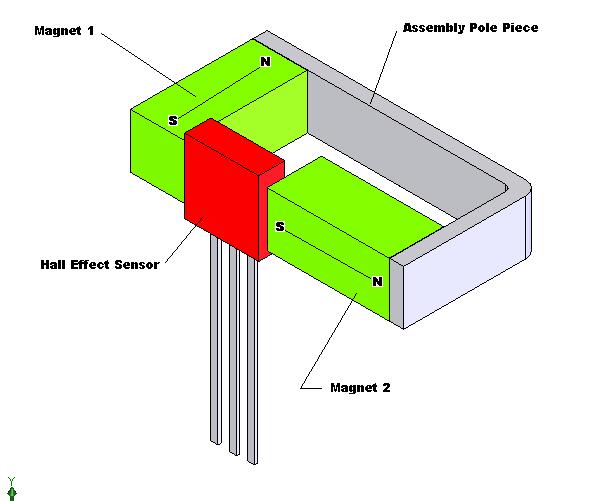 Magnet 1

Assembly Pole Piece

N

S

S

N

Hall Effect Sensor

Magnet 2

Y